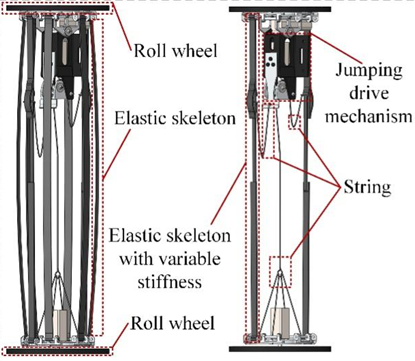 Roll wheel

Elastic skeleton

Elastic skeleton with variable stiffness

Roll wheel

Jumping drive mechanism

String